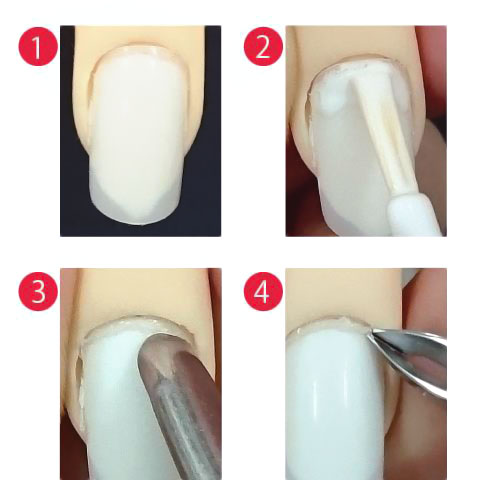 1
2
3
4