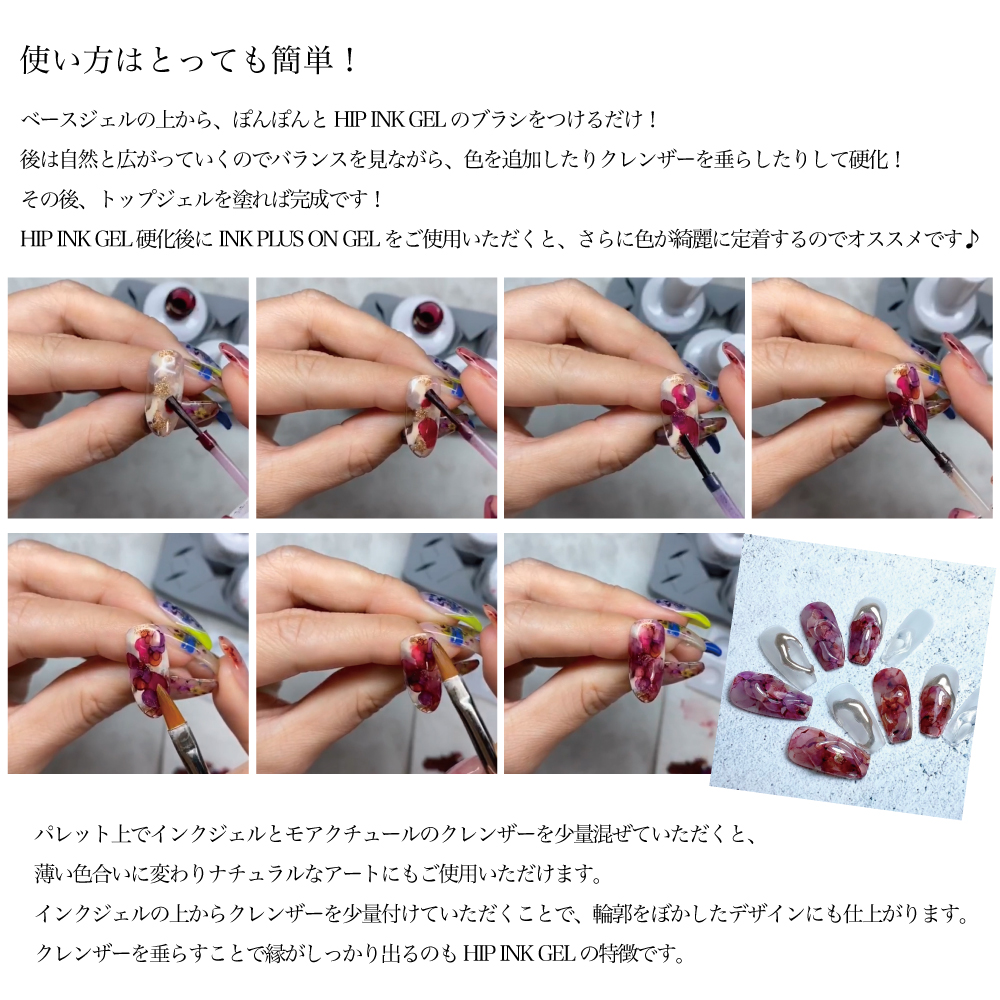 使い方はとっても簡単！

ベースジェルの上から、ぽんぽんと HIP INK GEL のブラシをつけるだけ！
後は自然と広がっていくのでバランスを見ながら、色を追加したりクレンザーを垂らしたりして硬化！
その後、トップジェルを塗れば完成です！
HIP INK GEL 硬化後に INK PLUS ON GEL をご使用いただくと、さらに色が綺麗に定着するのでオススメです♪

パレット上でインクジェルとモアクチュールのクレンザーを少量混ぜていただくと、
薄い色合いに変わりナチュラルなアートにもご使用いただけます。
インクジェルの上からクレンザーを少量付けていただくことで、輪郭をぼかしたデザインにも仕上がります。
クレンザーを垂らすことで縁がしっかり出るのも HIP INK GEL の特徴です。