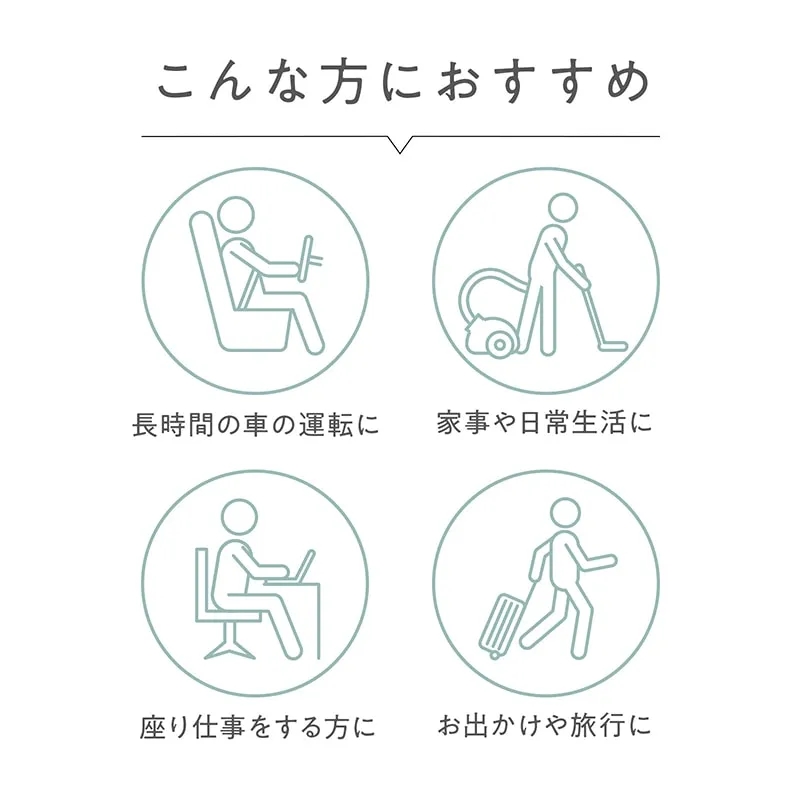 こんな方におすすめ

長時間の車の運転に

家事や日常生活に

座り仕事をする方に

お出かけや旅行に