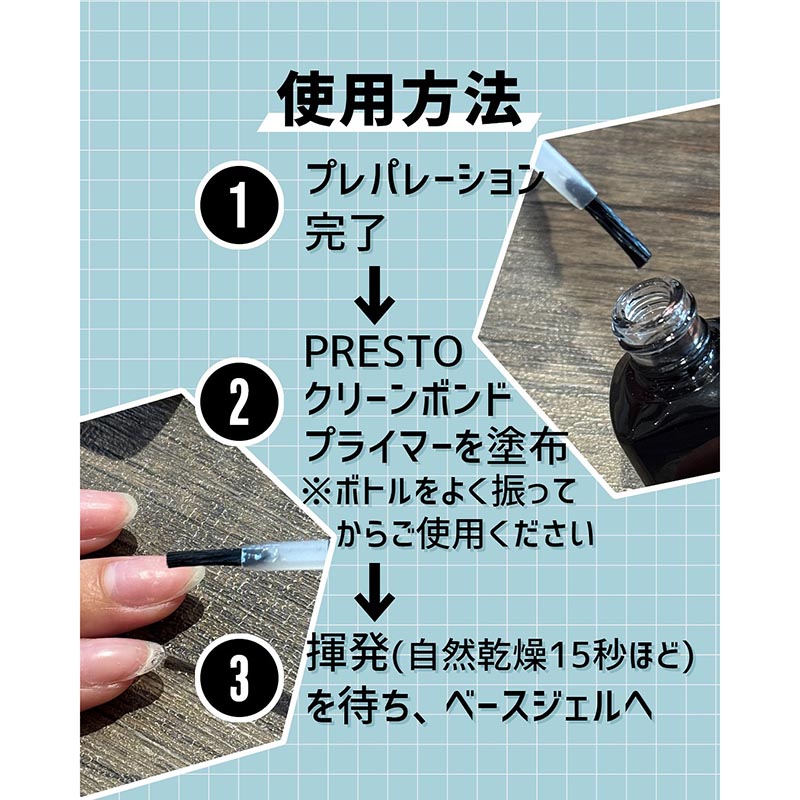 使用方法

1 プレパレーション完了

↓

2 PRESTO クリーンボンド プライマーを塗布
※ボトルをよく振ってからご使用ください

↓

3 揮発(自然乾燥15秒ほど)を待ち、ベースジェルへ