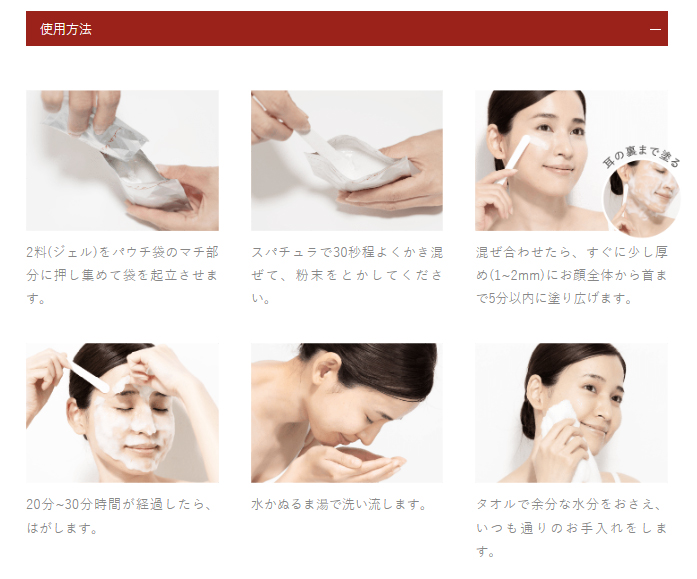 使用方法

—

2料(ジェル)をパウチ袋のマチ部分に押し集めて袋を起立させます。

スパチュラで30秒程よくかき混ぜて、粉末をとかしてください。

耳の裏まで塗る

混ぜ合わせたら、すぐに少し厚め(1~2mm)にお顔全体から首まで5分以内に塗り広げます。

20分~30分時間が経過したら、はがします。

水かぬるま湯で洗い流します。

タオルで余分な水分をおさえ、いつも通りのお手入れをします。