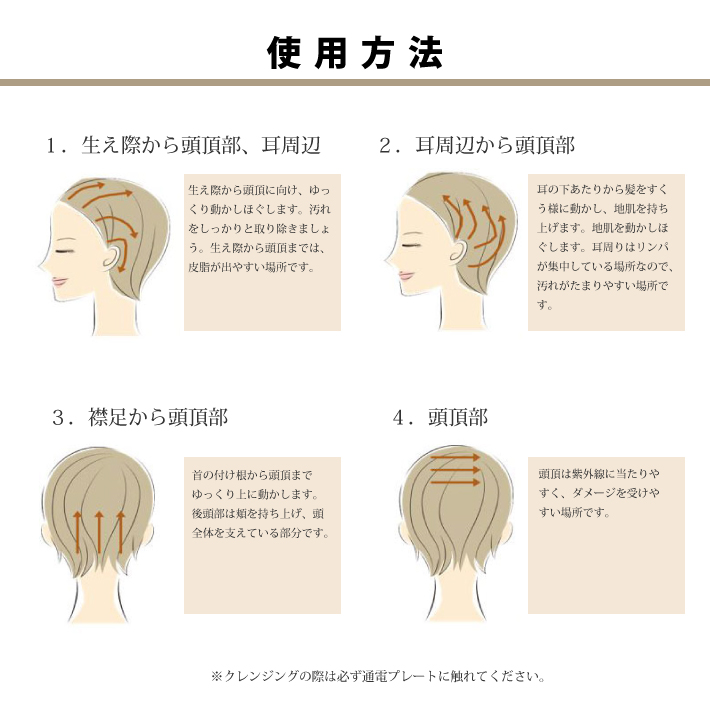 使用方法

1．生え際から頭頂部、耳周辺

生え際から頭頂に向け、ゆっくり動かしほぐします。汚れをしっかりと取り除きましょう。生え際から頭頂までは、皮脂が出やすい場所です。

2．耳周辺から頭頂部

耳の下あたりから髪をすくう様に動かし、地肌を持ち上げます。地肌を動かしほぐします。耳周りはリンパが集中している場所なので、汚れがたまりやすい場所です。

3．襟足から頭頂部

首の付け根から頭頂までゆっくり上に動かします。後頭部は頬を持ち上げ、頭全体を支えている部分です。

4．頭頂部

頭頂は紫外線に当たりやすく、ダメージを受けやすい場所です。

※クレンジングの際は必ず通電プレートに触れてください。