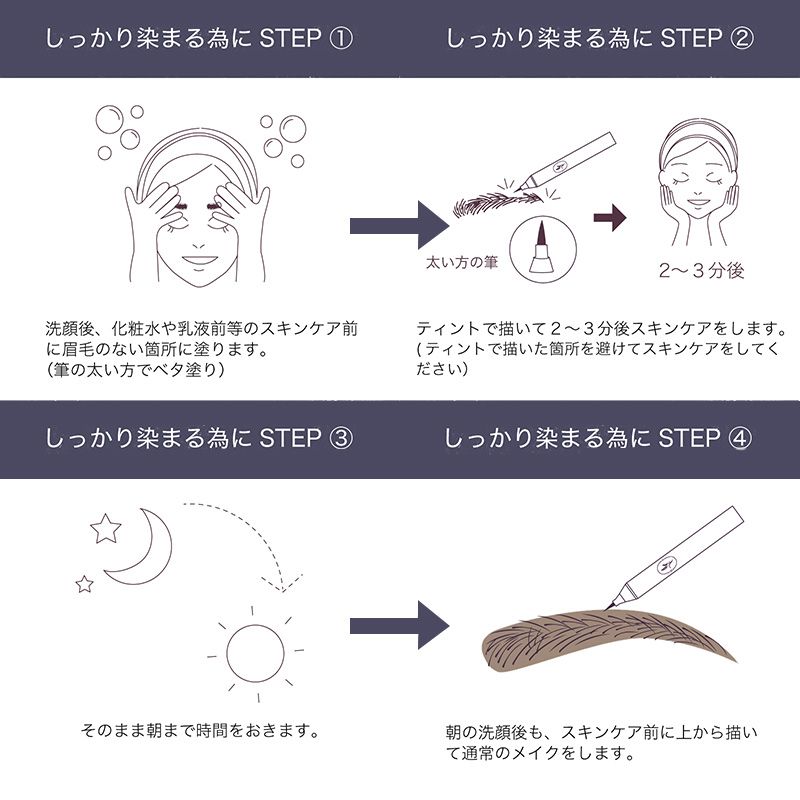 しっかり染まる為に STEP ①

洗顔後、化粧水や乳液前等のスキンケア前に眉毛のない箇所に塗ります。
(筆の太い方でベタ塗り)

しっかり染まる為に STEP ②

太い方の筆

2～3分後

ティントで描いて2～3分後スキンケアをします。
(ティントで描いた箇所を避けてスキンケアをしてください)

しっかり染まる為に STEP ③

そのまま朝まで時間をおきます。

しっかり染まる為に STEP ④

朝の洗顔後も、スキンケア前に上から描いて通常のメイクをします。