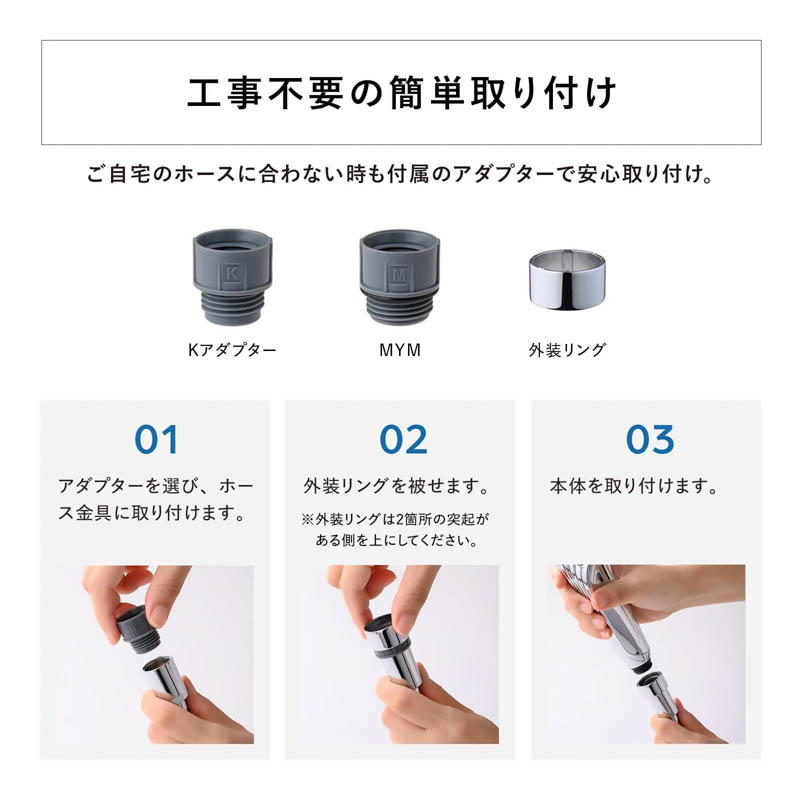 工事不要の簡単取り付け

ご自宅のホースに合わない時も付属のアダプターで安心取り付け。

K

M

Kアダプター

MYM

外装リング

01

アダプターを選び、ホース金具に取り付けます。

02

外装リングを被せます。

※外装リングは2箇所の突起がある側を上にしてください。

03

本体を取り付けます。