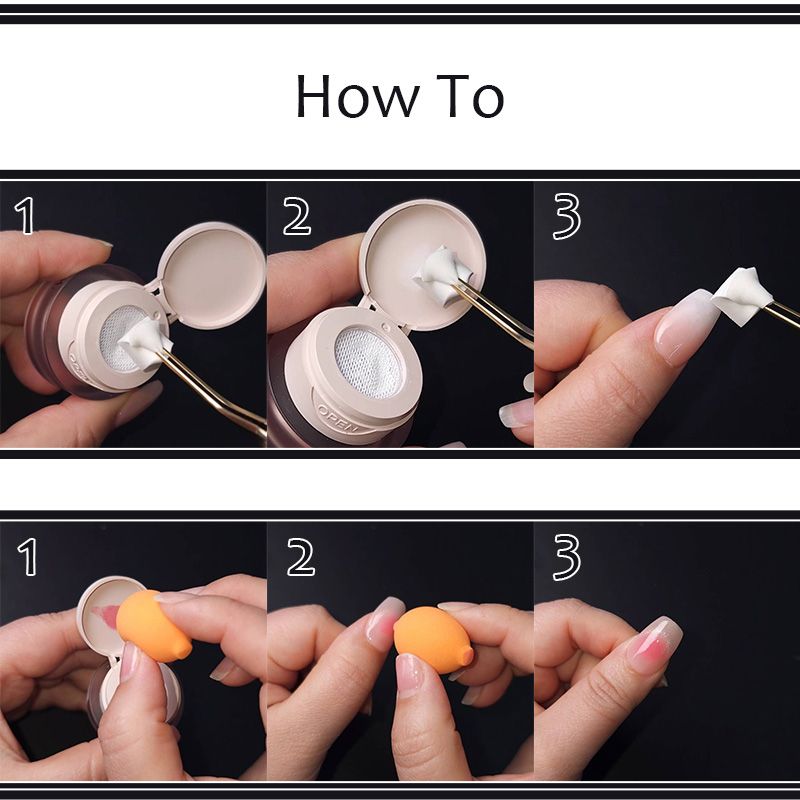 How To

1

OPEN

2

OPEN

3

1

2

3