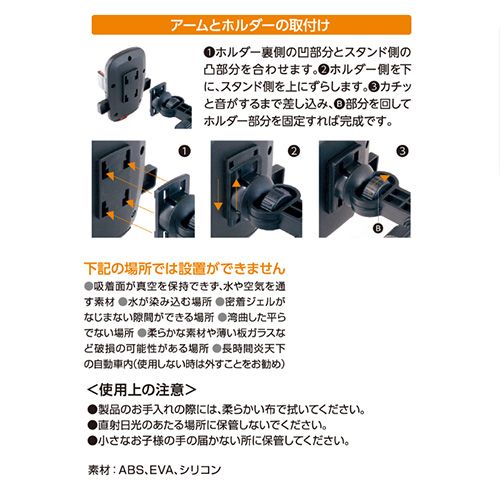 アームとホルダーの取付け

❶ホルダー裏側の凹部分とスタンド側の凸部分を合わせます。❷ホルダー側を下に、スタンド側を上にずらします。❸カチッと音がするまで差し込み、Ⓑ部分を回してホルダー部分を固定すれば完成です。

❶

❷

❸

Ⓑ

下記の場所では設置ができません

●吸着面が真空を保持できず、水や空気を通す素材 ●水が染み込む場所 ●密着ジェルがなじまない隙間ができる場所 ●湾曲した平らでない場所 ●柔らかな素材や薄い板ガラスなど破損の可能性がある場所 ●長時間炎天下の自動車内(使用しない時は外すことをお勧め)

＜使用上の注意＞

●製品のお手入れの際には、柔らかい布で拭いてください。
●直射日光のあたる場所に保管しないでください。
●小さなお子様の手の届かない所に保管してください。

素材：ABS、EVA、シリコン