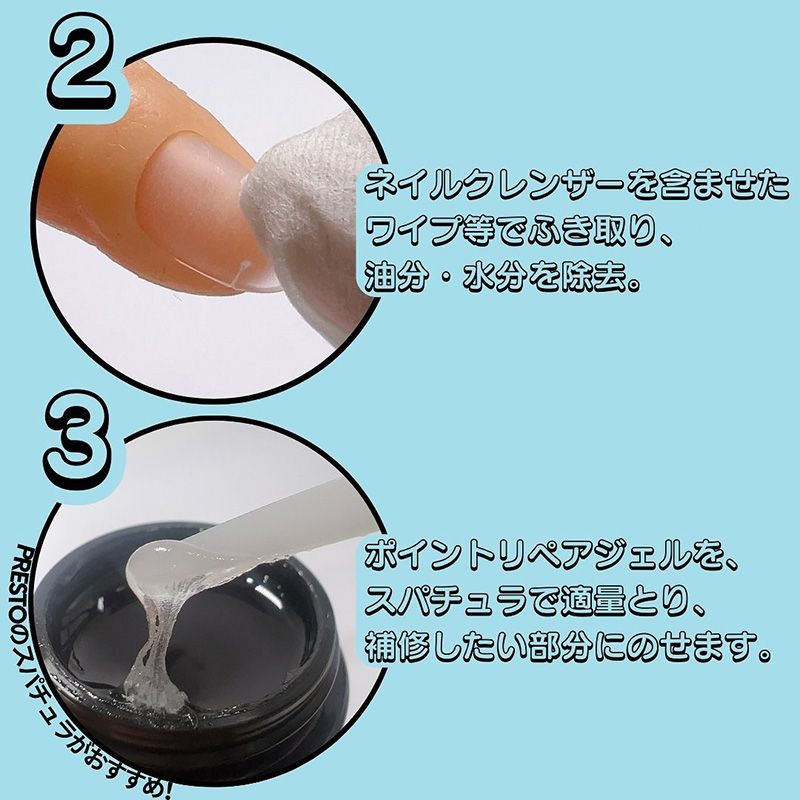 2

ネイルクレンザーを含ませたワイプ等でふき取り、油分・水分を除去。

3

ポイントリペアジェルを、スパチュラで適量とり、補修したい部分にのせます。

PRESTOのスパチュラがおすすめ!